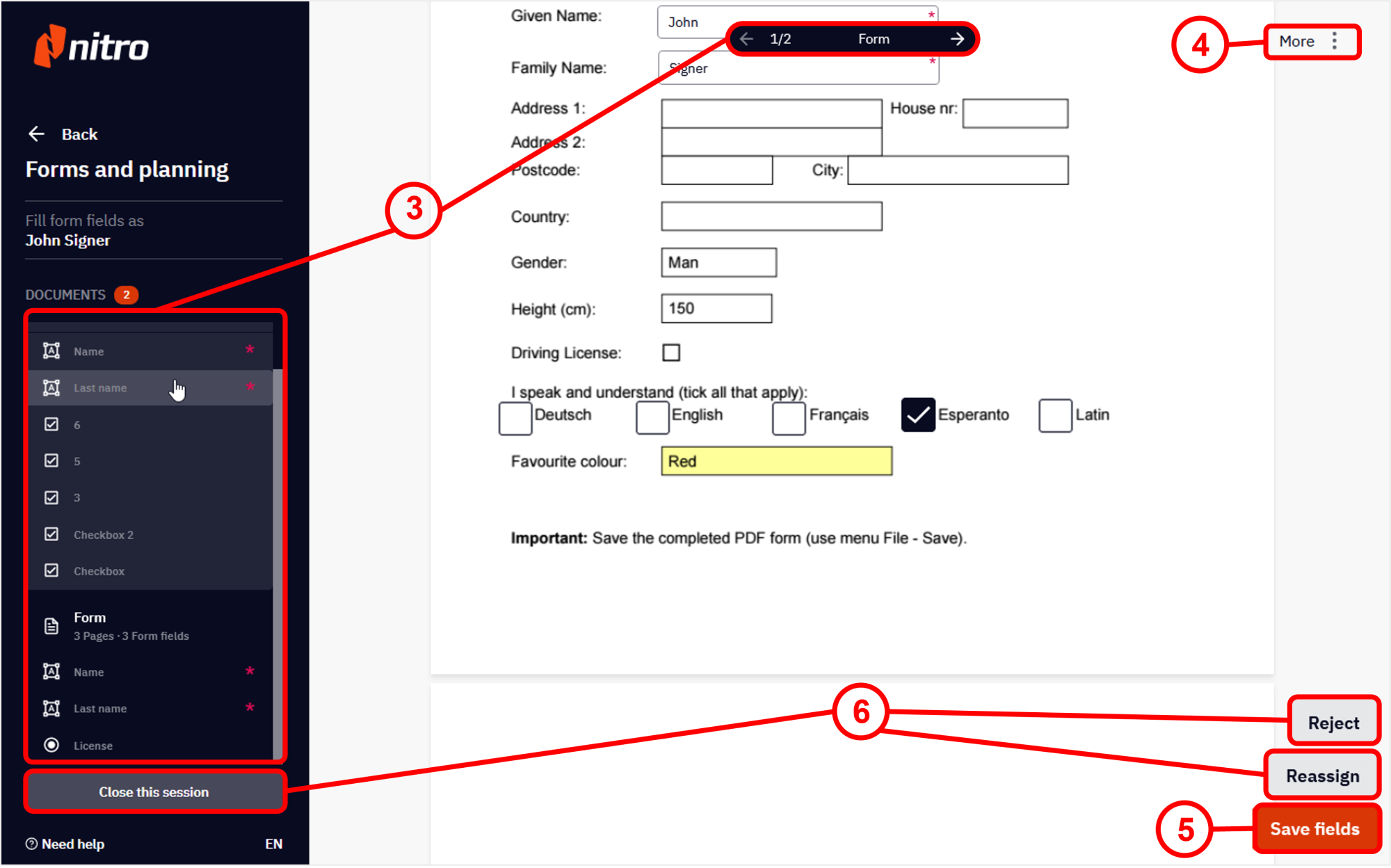 nitro

Back

Forms and planning

Fill form fields as
John Signer

DOCUMENTS 2

Name *
Last name *
6
5
3
Checkbox 2
Checkbox

Form
3 Pages · 3 Form fields

Name *
Last name *
License

Close this session

Need help EN

Given Name: John *
1/2 Form
Family Name: Signer *
Address 1: House nr:
Address 2:
Postcode: City:
Country:
Gender: Man
Height (cm): 150
Driving License:
I speak and understand (tick all that apply):
Deutsch English Français Esperanto Latin
Favourite colour: Red

**Important:** Save the completed PDF form (use menu File - Save).

3
4
More
6
Reject
Reassign
5
Save fields